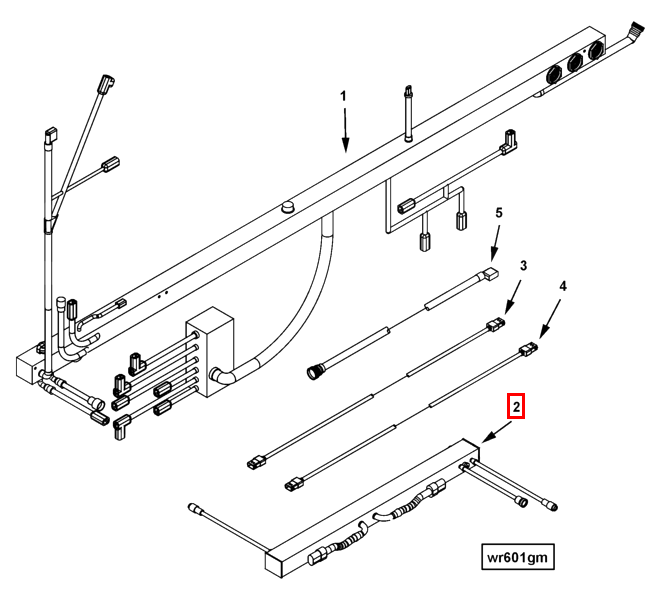 1
5
3
4
2
wr601gm