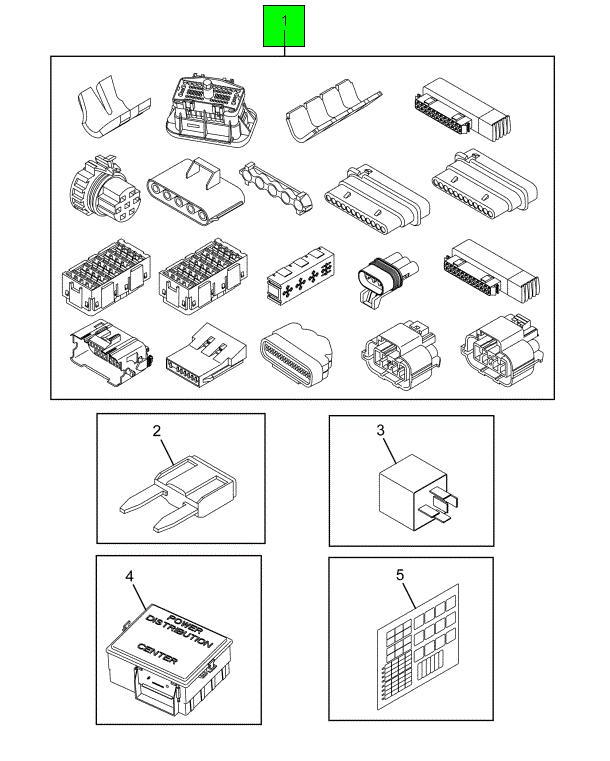 1

2

3

4

POWER DISTRIBUTION CENTER

5