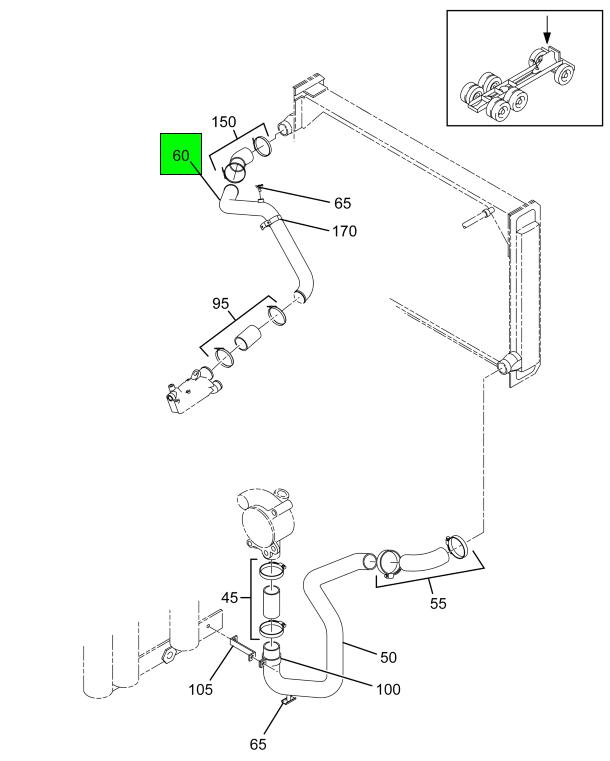 150
60
65
170
95
45
55
50
105
100
65