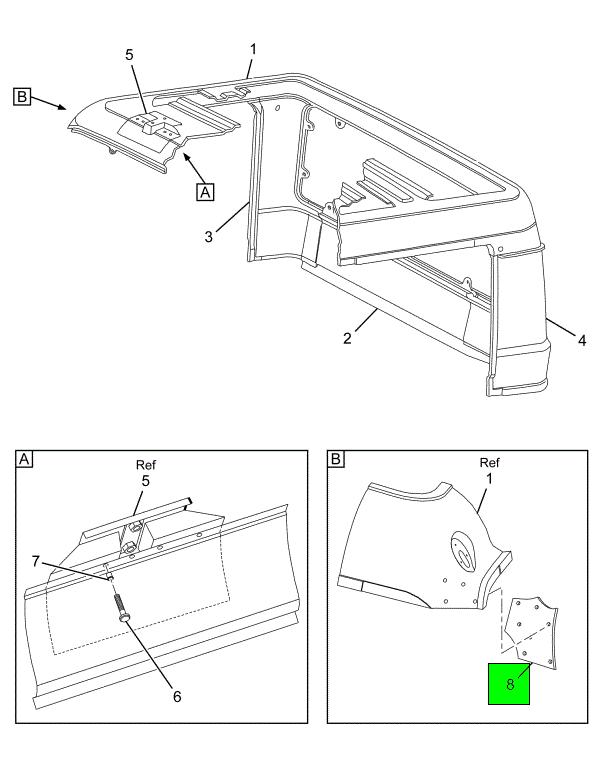 5
1
B
A
3
2
4

A
Ref
5
7
6

B
Ref
1
8