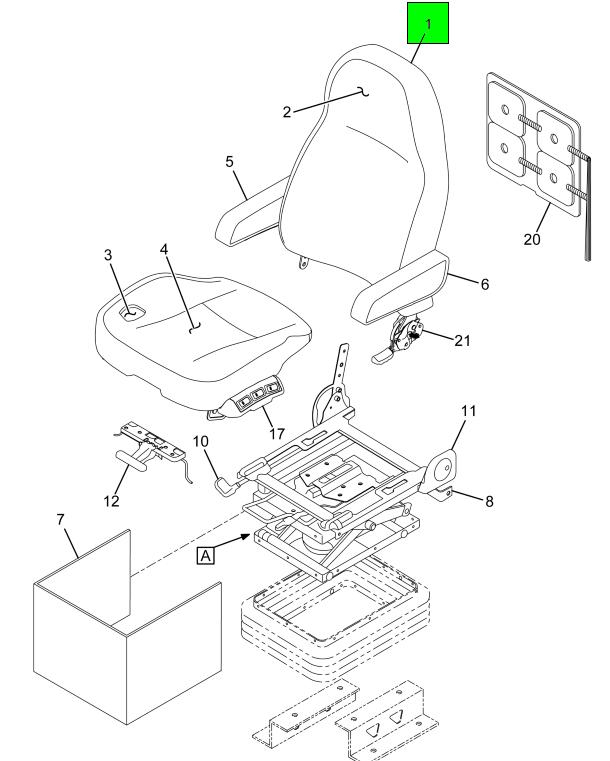 1
2
5
20
3
4
6
21
17
11
10
12
8
7
A