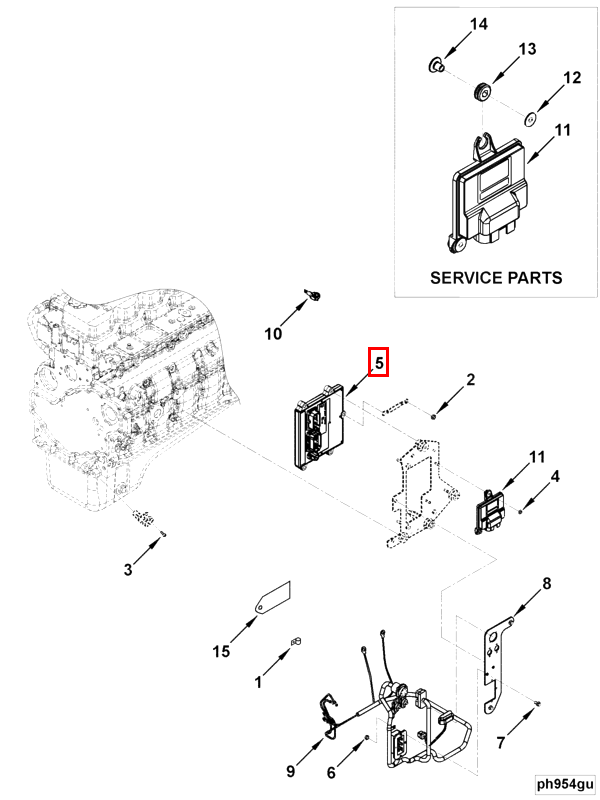 14
13
12
11
SERVICE PARTS
10
5
2
11
4
3
8
15
1
7
9
6
ph954gu