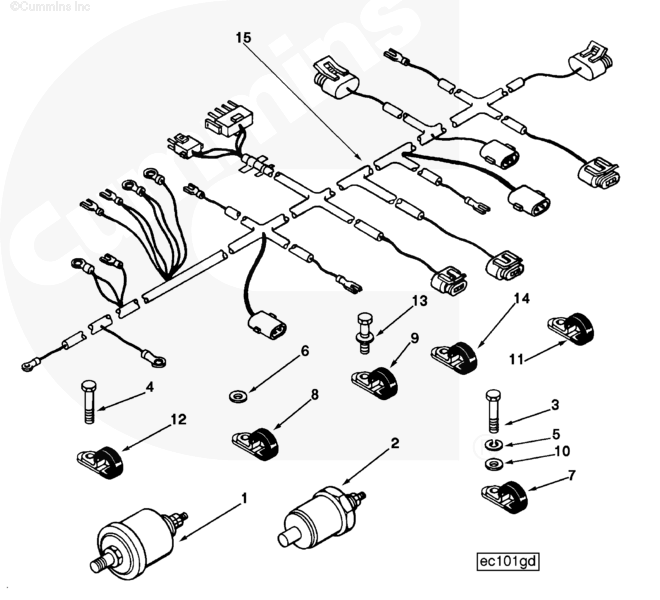 ©Cummins Inc

Cummins

15

13

14

9

11

6

4

8

3

12

5

10

2

7

1

ec101gd