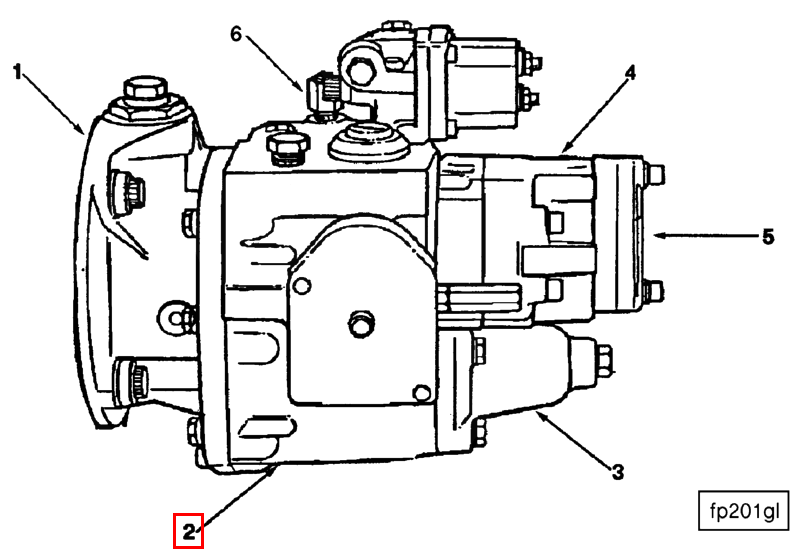 1
6
4
5
3
2
fp201gl