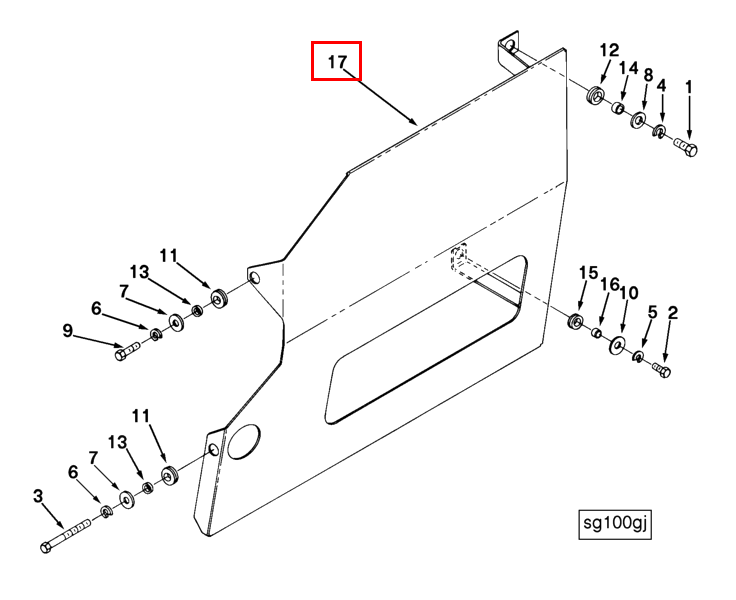 17

12
14
8
4
1

11
13
7
6
9

15
16
10
5
2

11
13
7
6
3

sg100gj