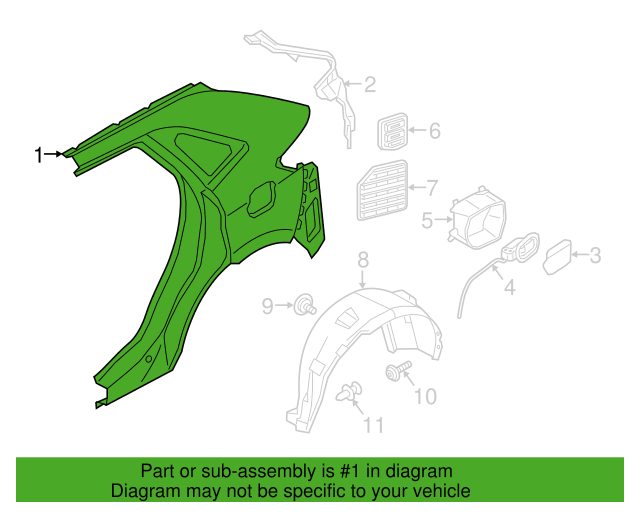 1
2
6
7
5
3
4
8
9
10
11

Part or sub-assembly is #1 in diagram
Diagram may not be specific to your vehicle