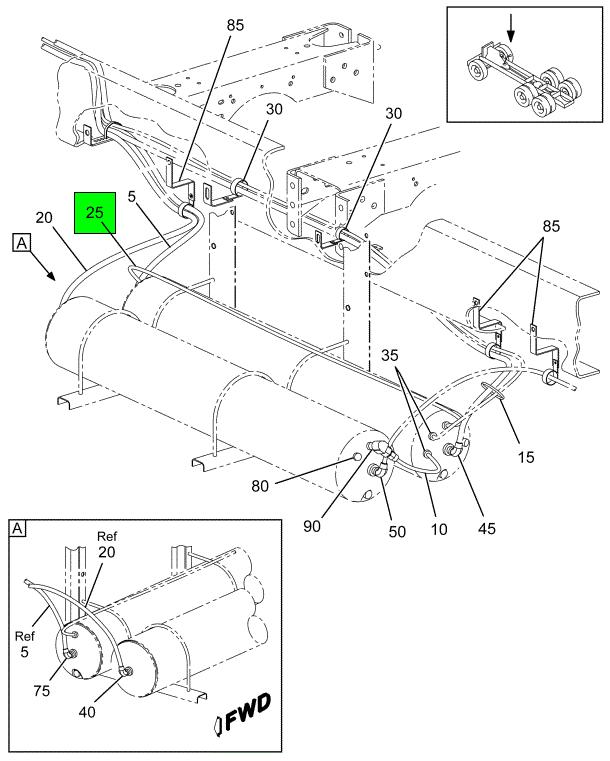 85
30
30
25
5
20
A
85
35
15
80
90
50
10
45
A
Ref
20
Ref
5
75
40
FWD