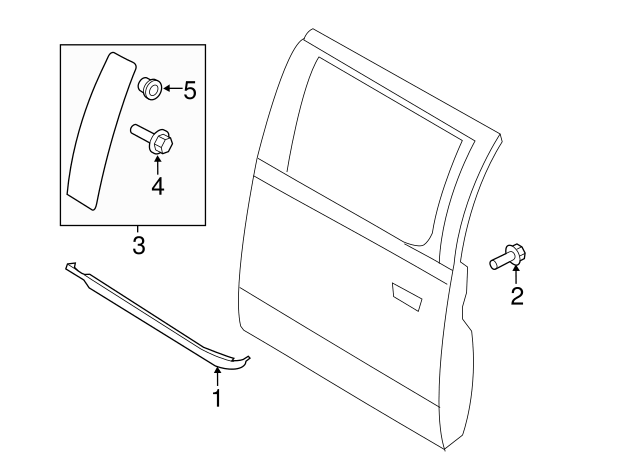 5
4
3
2
1