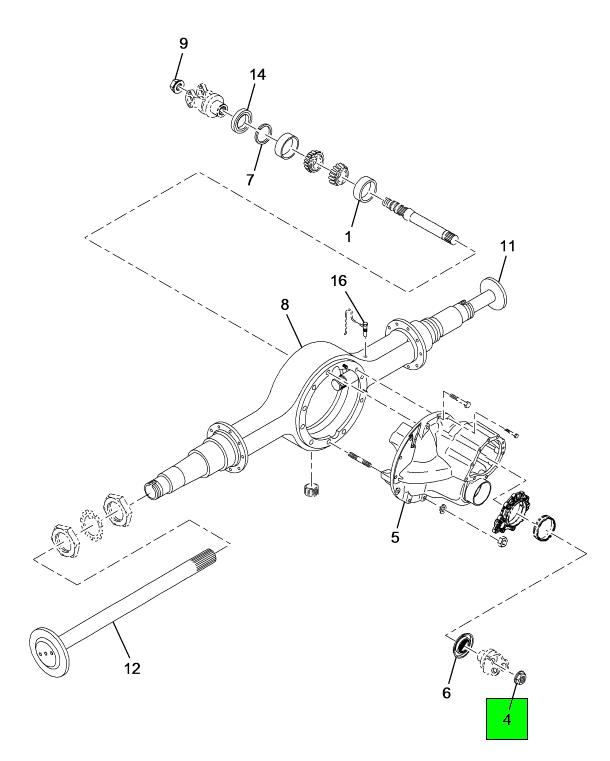 9
14
7
1
11
16
8
5
12
6
4