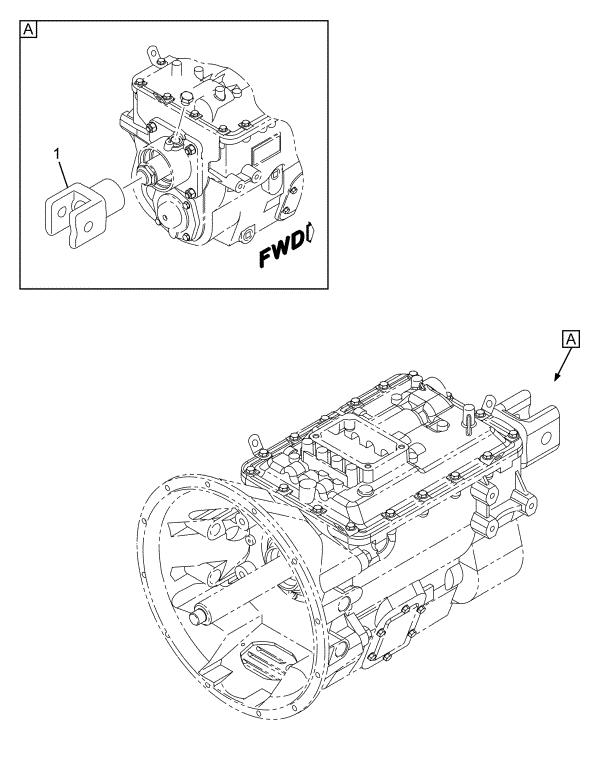 A
1
FWD
A