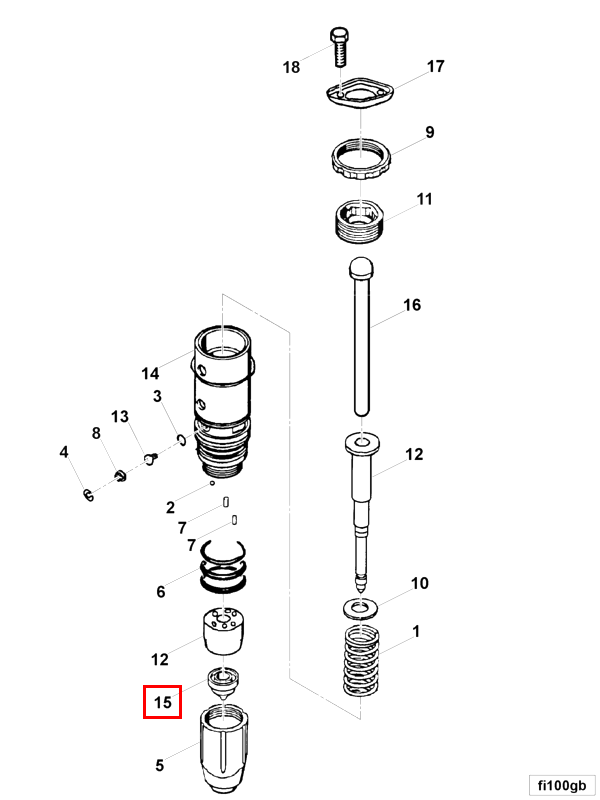 18
17
9
11
16
14
3
13
8
4
12
2
7
7
6
10
1
12
15
5
fi100gb