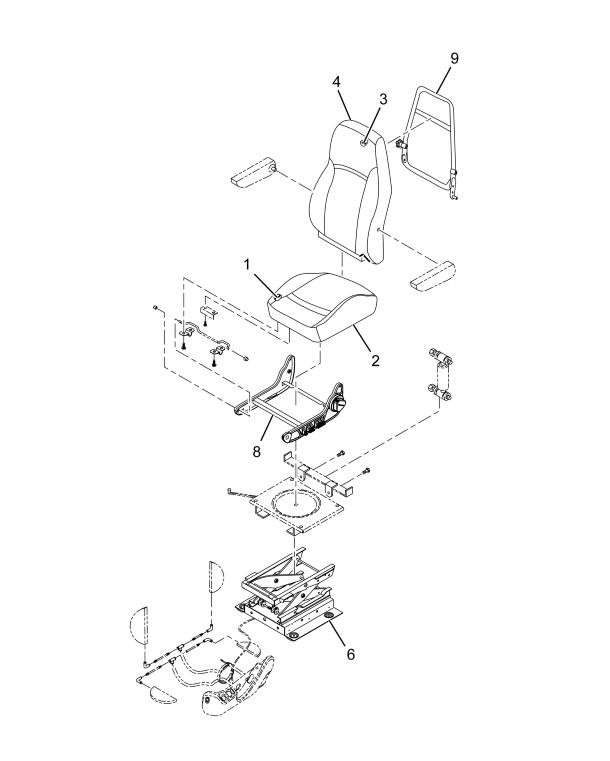 9
4
3
1
2
8
6