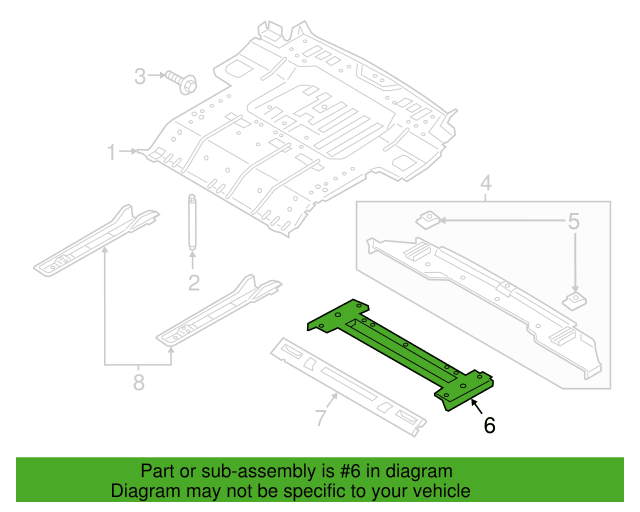 3

1

4

5

2

8

7

6

Part or sub-assembly is #6 in diagram
Diagram may not be specific to your vehicle