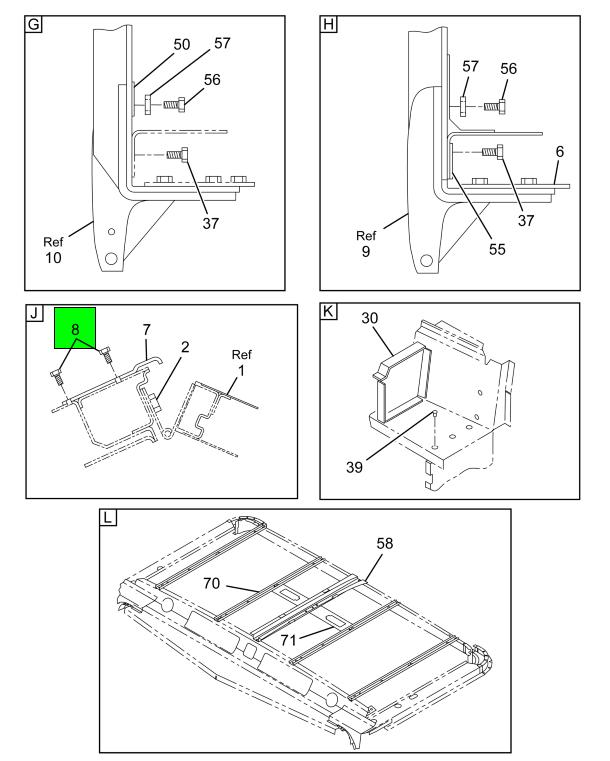 G
50
57
56
37
Ref
10

H
57
56
6
37
55
Ref
9

J
8
7
2
Ref
1

K
30
39

L
58
70
71