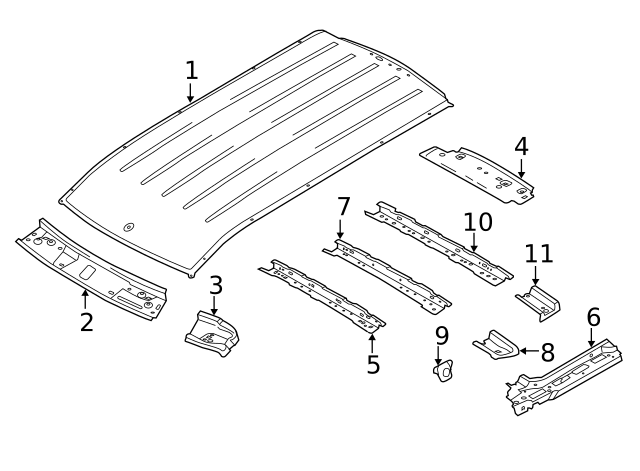 1
4
7
10
11
2
3
5
9
8
6