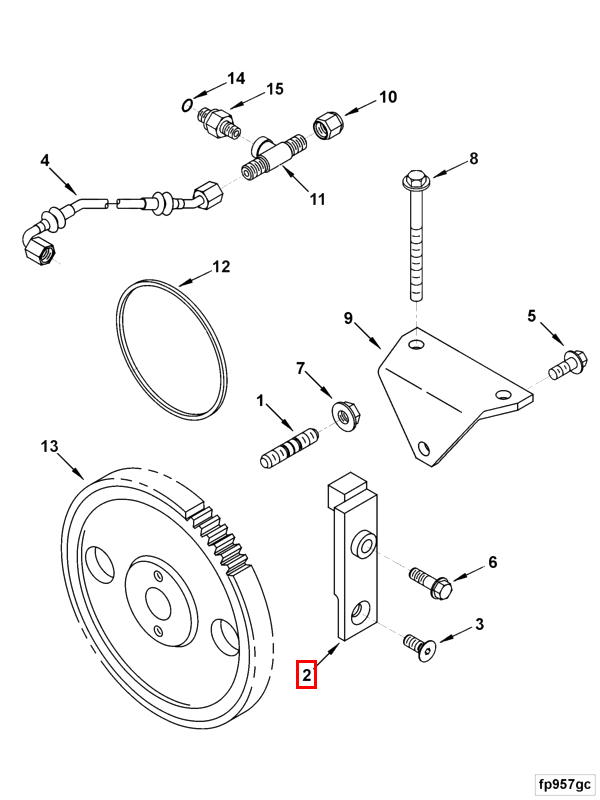 14
15
10
4
11
8
12
9
5
7
1
13
6
3
2
fp957gc