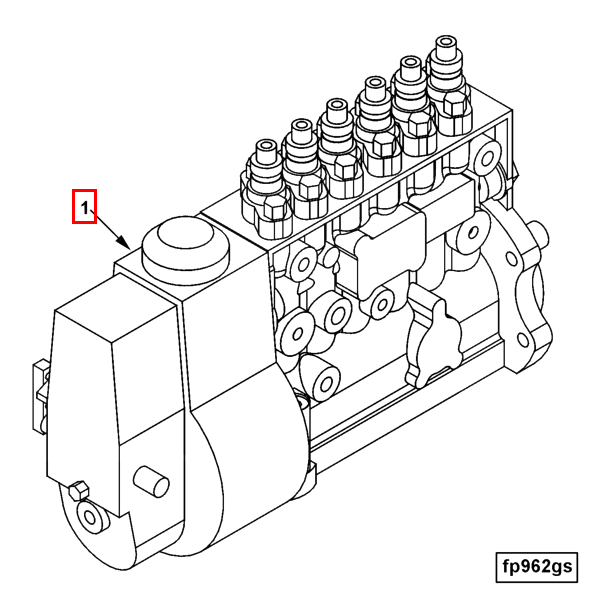 1

fp962gs