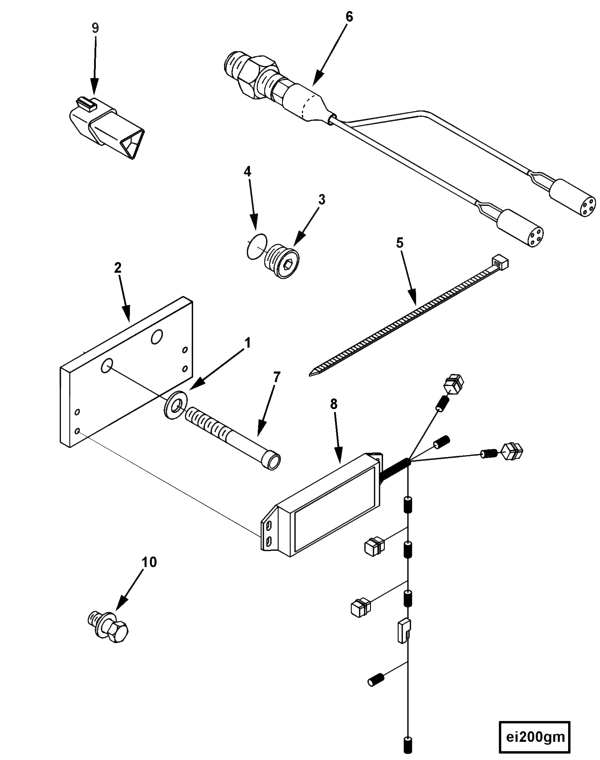 9
6
4
3
5
2
1
7
8
10
ei200gm