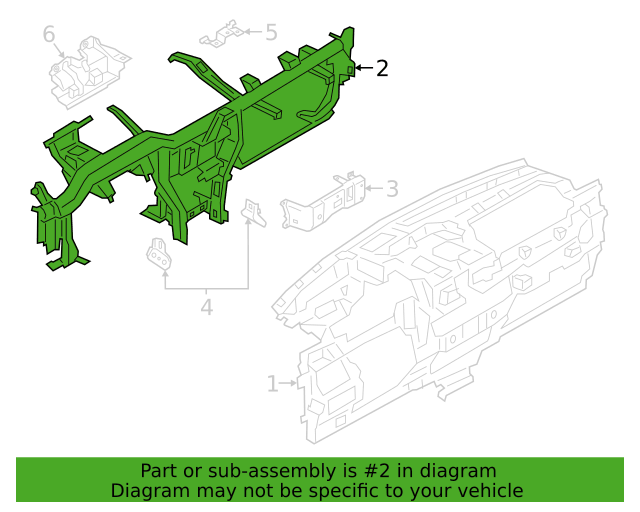 6
5
2
3
4
1

Part or sub-assembly is #2 in diagram
Diagram may not be specific to your vehicle