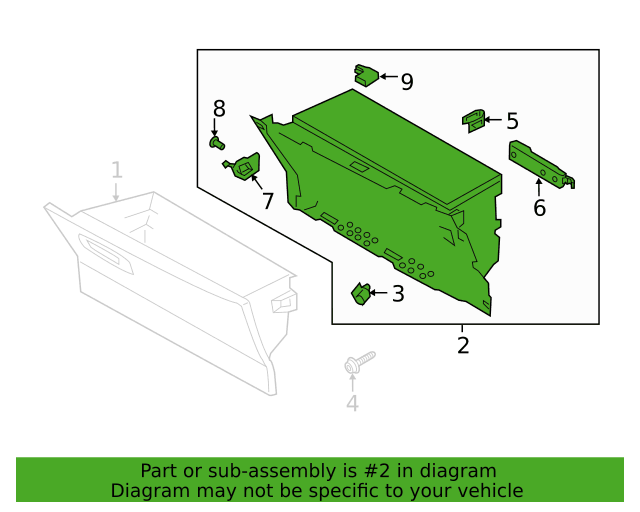 9
8
5
1
7
6
3
2
4

Part or sub-assembly is #2 in diagram
Diagram may not be specific to your vehicle