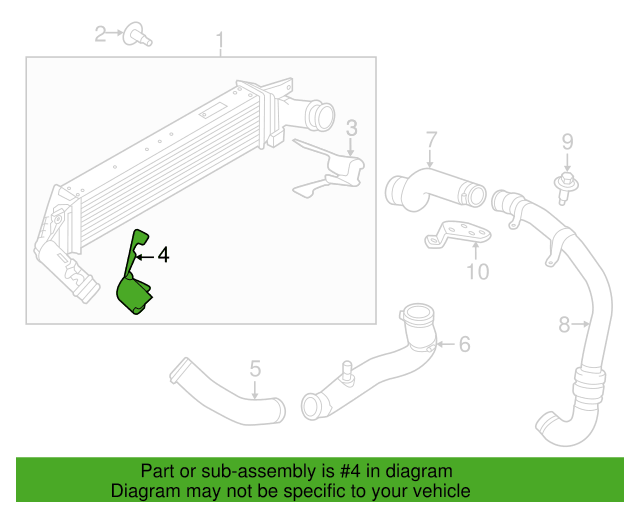 2
1
3
7
9
4
10
8
6
5

Part or sub-assembly is #4 in diagram
Diagram may not be specific to your vehicle