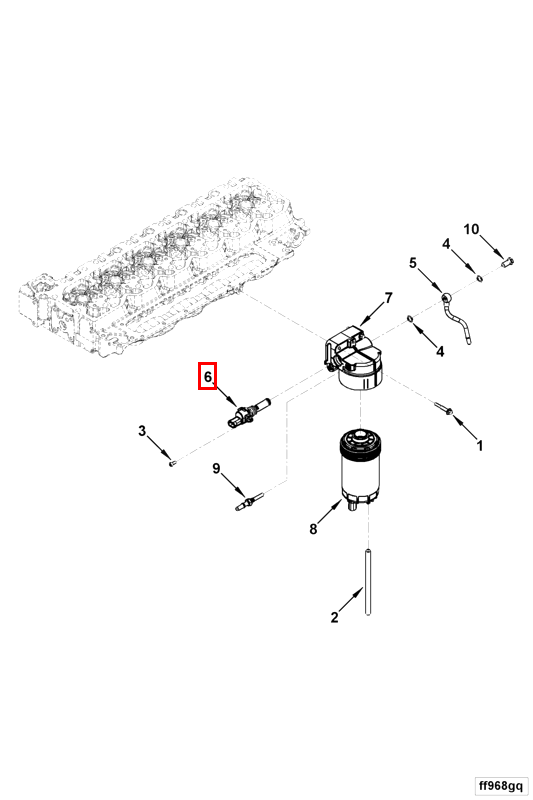 10
4
5
7
4
6
1
3
9
8
2
ff968gq