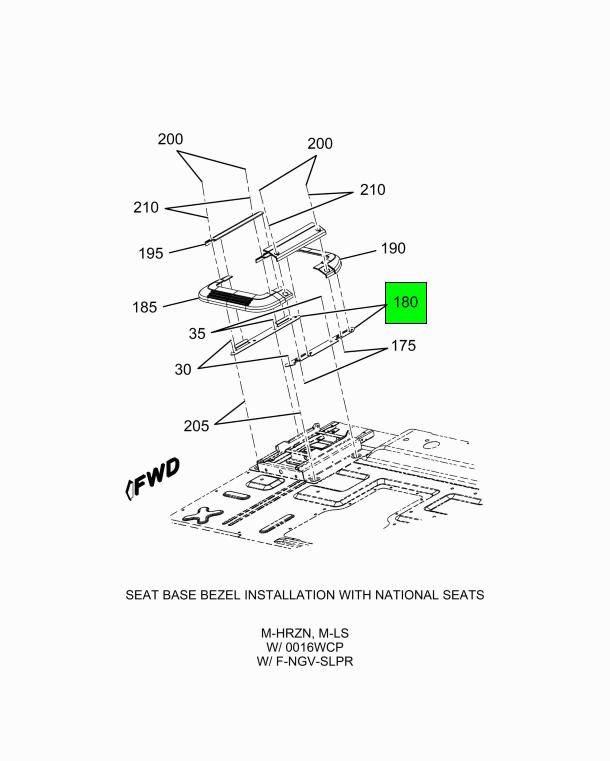 200
200
210
210
195
190
185
180
35
175
30
205
FWD

SEAT BASE BEZEL INSTALLATION WITH NATIONAL SEATS

M-HRZN, M-LS
W/ 0016WCP
W/ F-NGV-SLPR