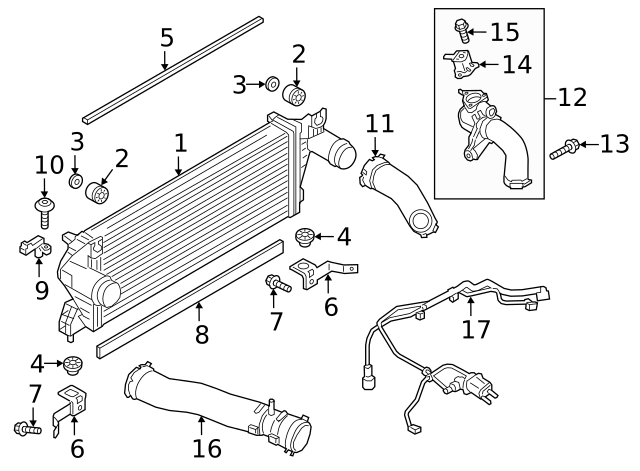 5
2
3
15
14
12
11
13
3
2
1
10
4
9
7
6
8
17
4
7
6
16