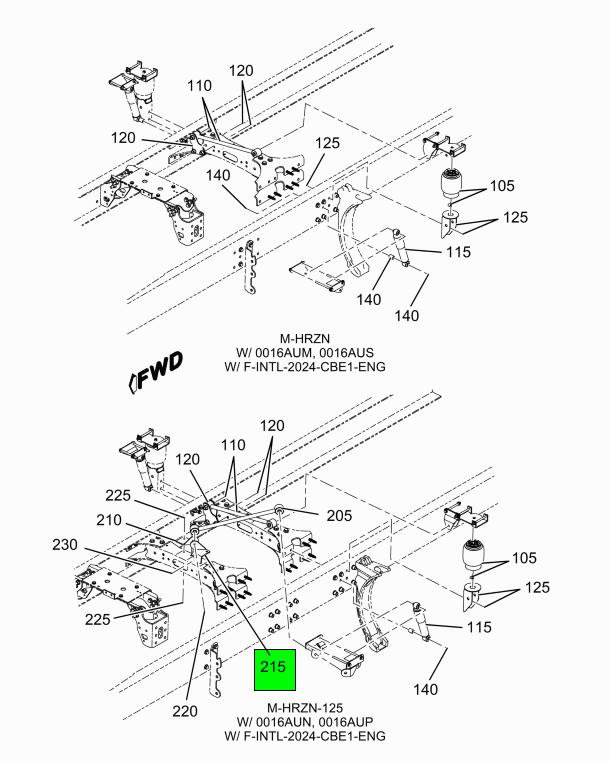 120
110
120
125
140
105
125
115
140
140

M-HRZN
W/ 0016AUM, 0016AUS
W/ F-INTL-2024-CBE1-ENG

FWD

120
110
120
225
205
210
230
105
125
225
115
215
140
220

M-HRZN-125
W/ 0016AUN, 0016AUP
W/ F-INTL-2024-CBE1-ENG