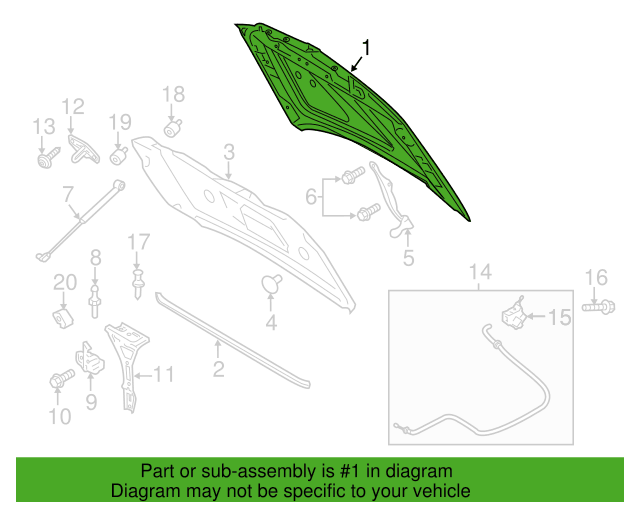 1
18
12
13
19
3
7
6
5
17
8
20
4
14
16
15
2
11
9
10

Part or sub-assembly is #1 in diagram
Diagram may not be specific to your vehicle