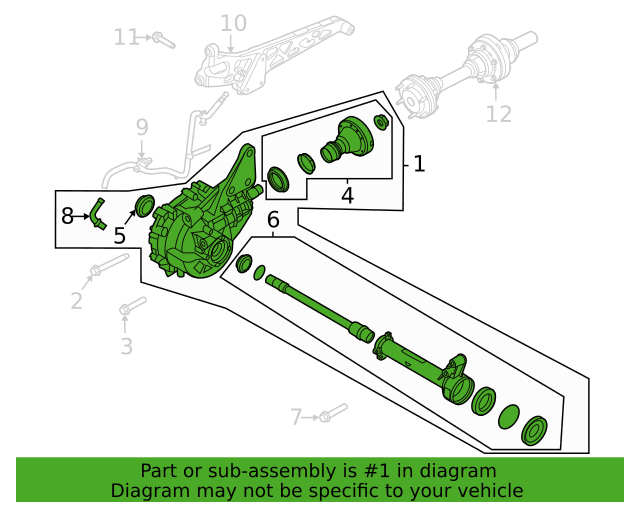 11
10
12
9
1
4
8
5
6
2
3
7

Part or sub-assembly is #1 in diagram
Diagram may not be specific to your vehicle