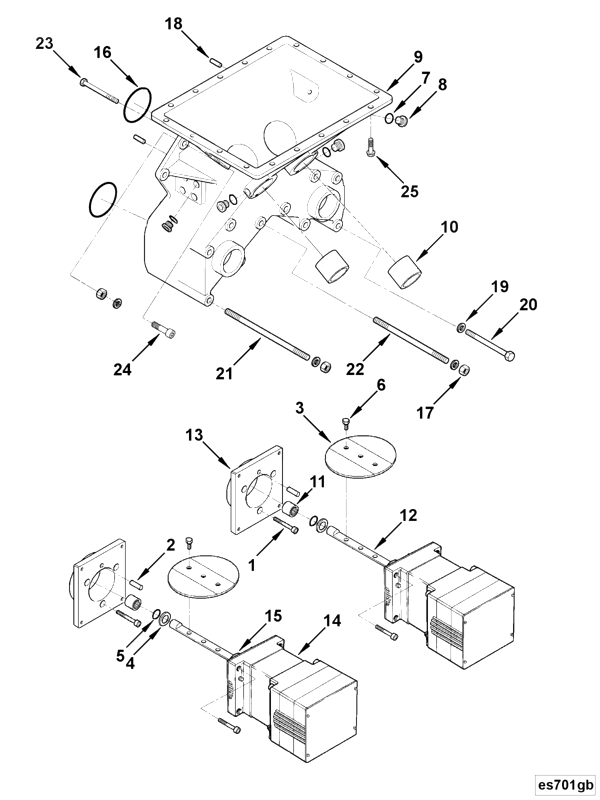 18
23
16
9
7
8
25
10
19
20
24
21
22
17
6
3
13
11
12
1
2
5
4
15
14
es701gb