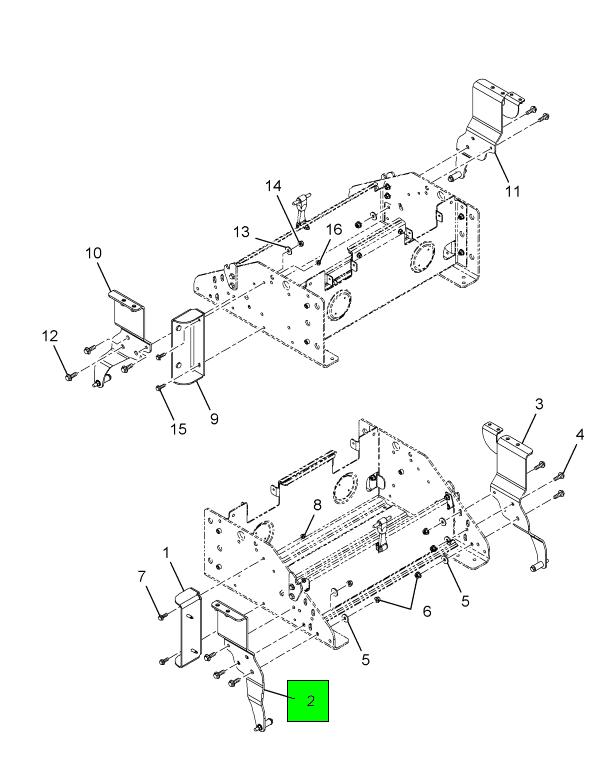 11
14
13
16
10
12
15
9
3
4
8
1
7
5
6
5
2