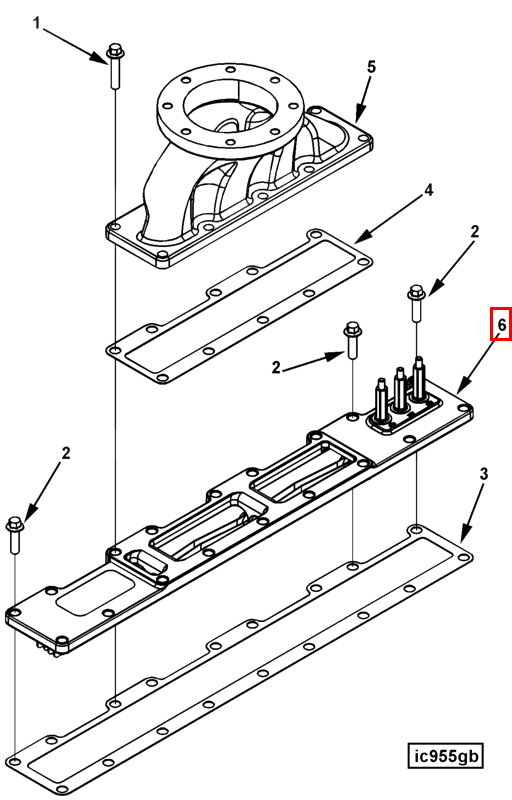 1
5
4
2
6
2
2
3
ic955gb