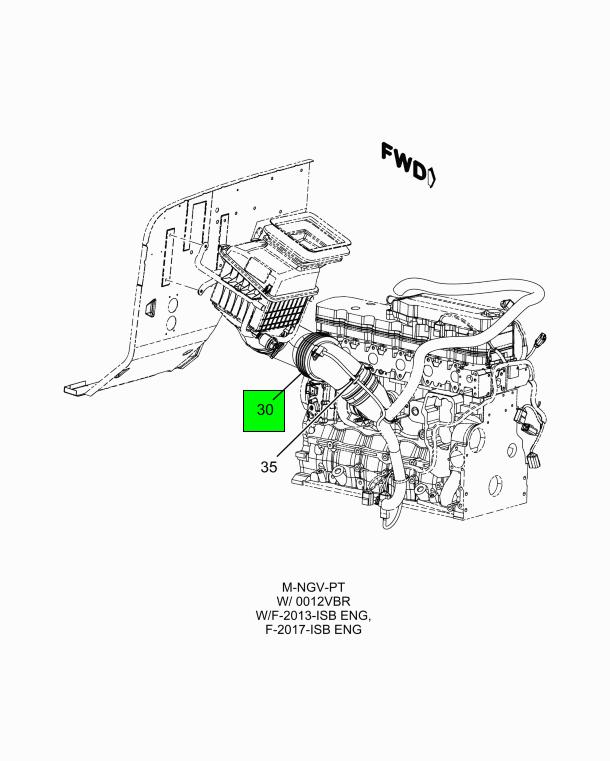 FWD

30

35

M-NGV-PT
W/ 0012VBR
W/F-2013-ISB ENG,
F-2017-ISB ENG