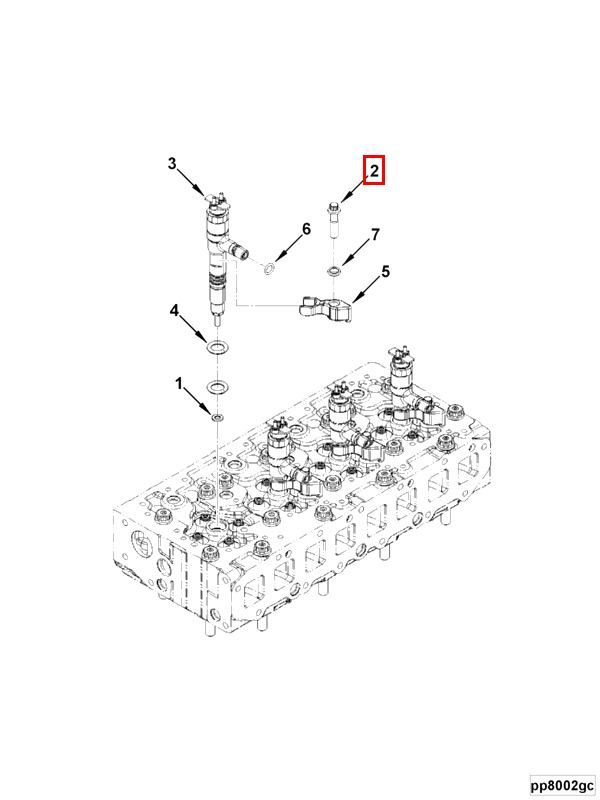 3
2
6
7
5
4
1
pp8002gc