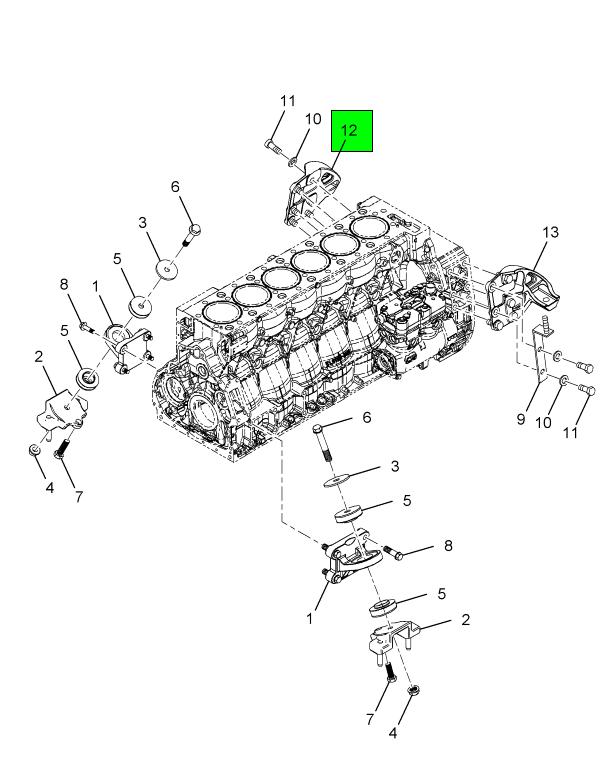 11
10
12
6
3
5
8
1
5
2
4
7
13
9
10
11
6
3
5
8
1
5
2
7
4