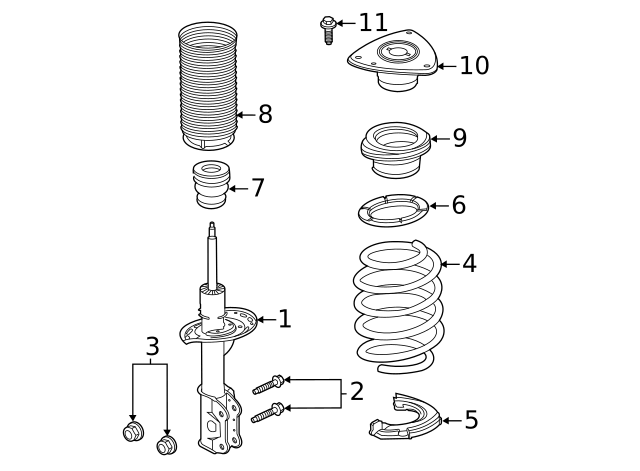 11
10
8
9
7
6
4
1
3
2
5