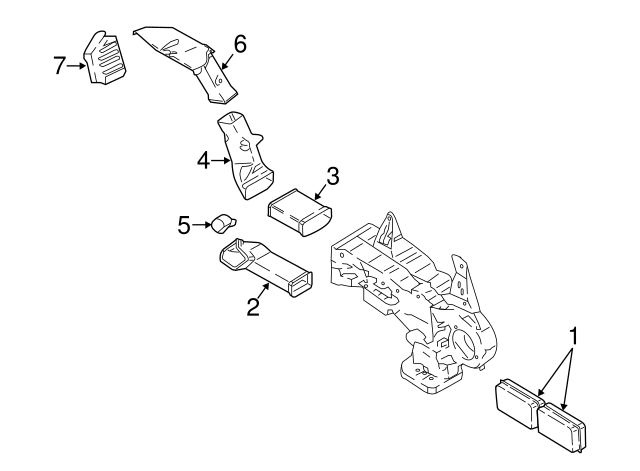 7
6
4
3
5
2
1