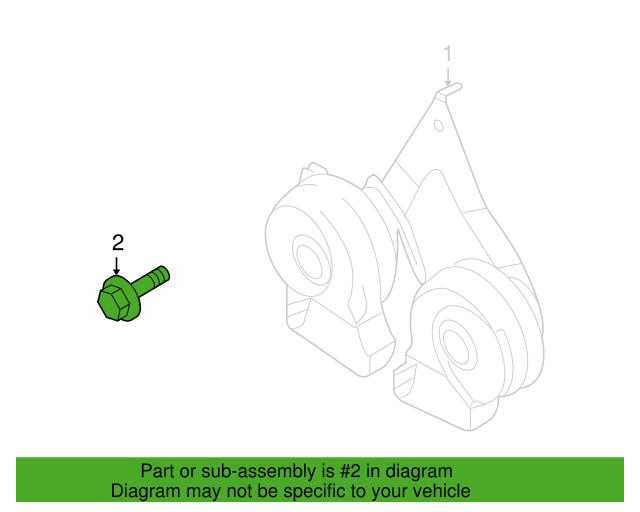 1

2

Part or sub-assembly is #2 in diagram
Diagram may not be specific to your vehicle