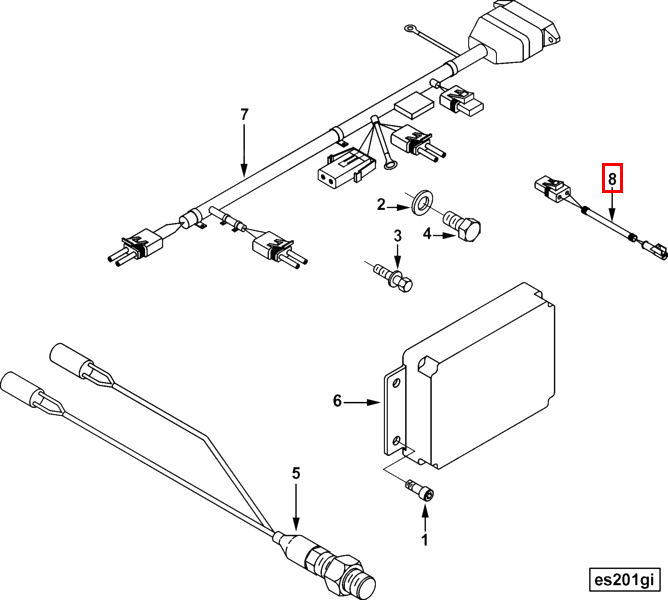 7

8

2

4

3

6

5

1

es201gi