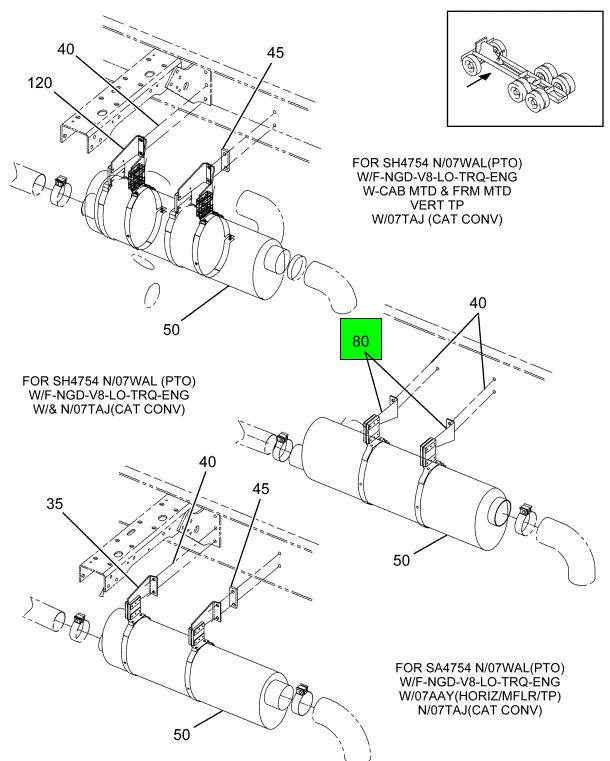 40

45

120

FOR SH4754 N/07WAL(PTO)
W/F-NGD-V8-LO-TRQ-ENG
W-CAB MTD & FRM MTD
VERT TP
W/07TAJ (CAT CONV)

50

40

80

FOR SH4754 N/07WAL (PTO)
W/F-NGD-V8-LO-TRQ-ENG
W/& N/07TAJ(CAT CONV)

40

35

45

50

FOR SA4754 N/07WAL(PTO)
W/F-NGD-V8-LO-TRQ-ENG
W/07AAY(HORIZ/MFLR/TP)
N/07TAJ(CAT CONV)

50