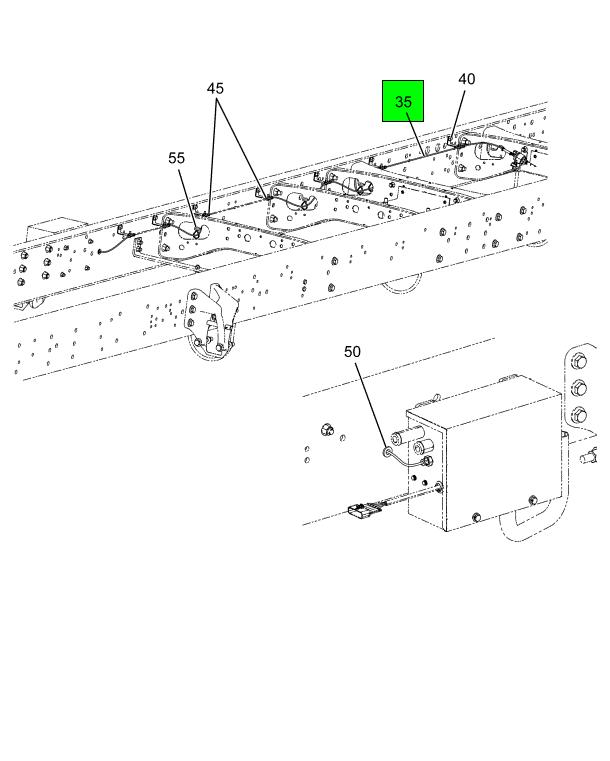 45
35
40
55
50