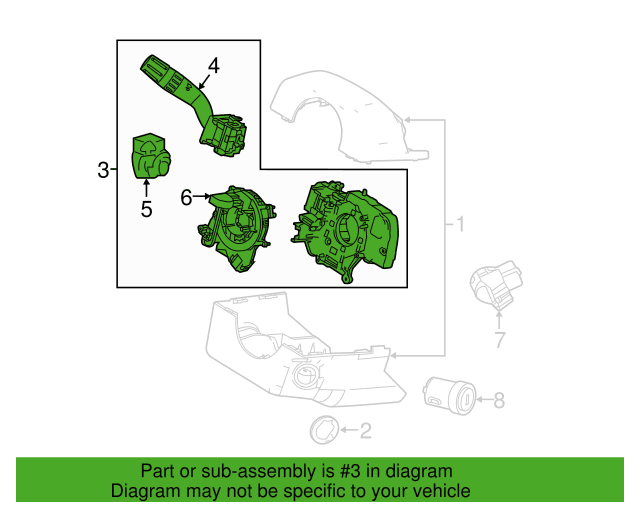 4
3
5
6
1
7
8
2

Part or sub-assembly is #3 in diagram
Diagram may not be specific to your vehicle