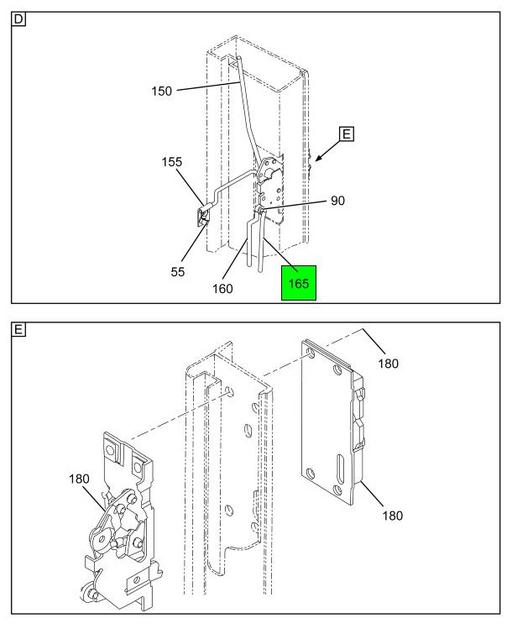 D

150

E

155

90

55

160

165

E

180

180

180