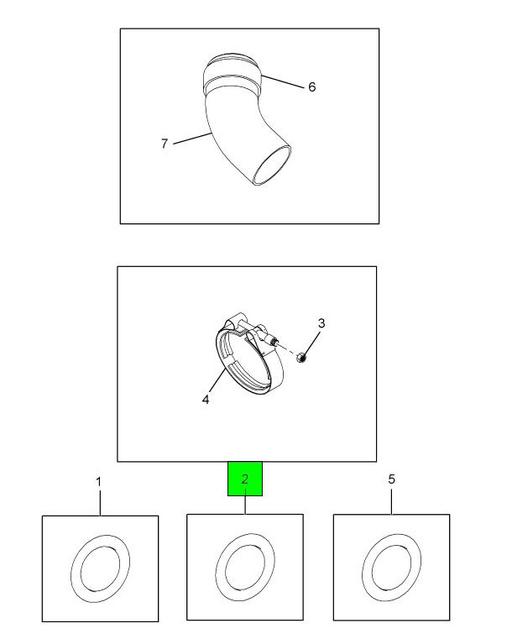 6
7
3
4
1
2
5