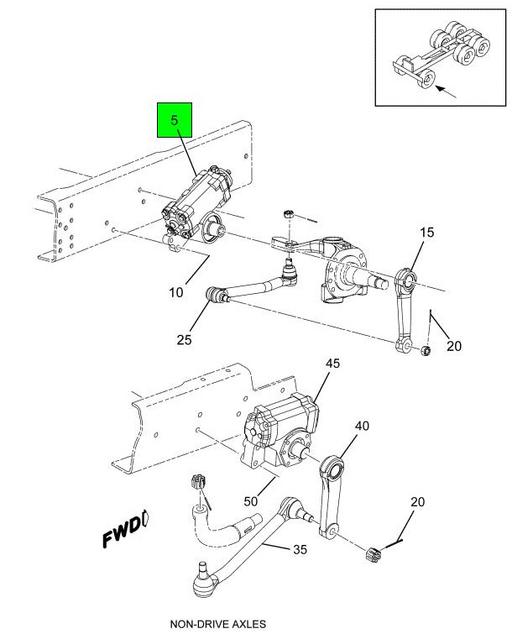 5

15

10

25

20

45

40

50

20

FWD

35

NON-DRIVE AXLES