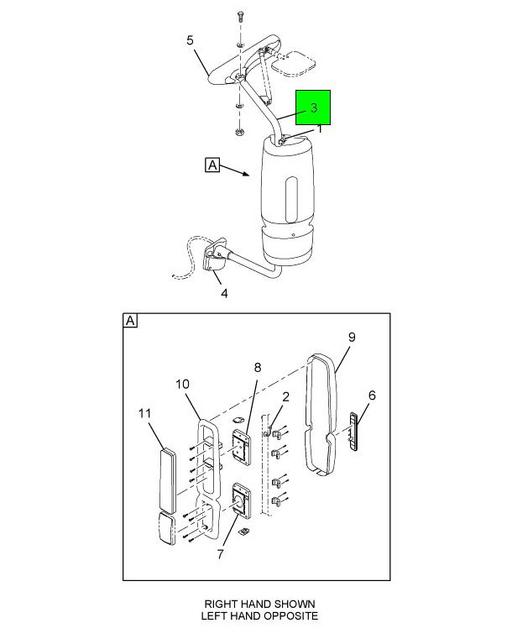 5
3
1
A
4
A
9
8
10
2
6
11
7
RIGHT HAND SHOWN
LEFT HAND OPPOSITE